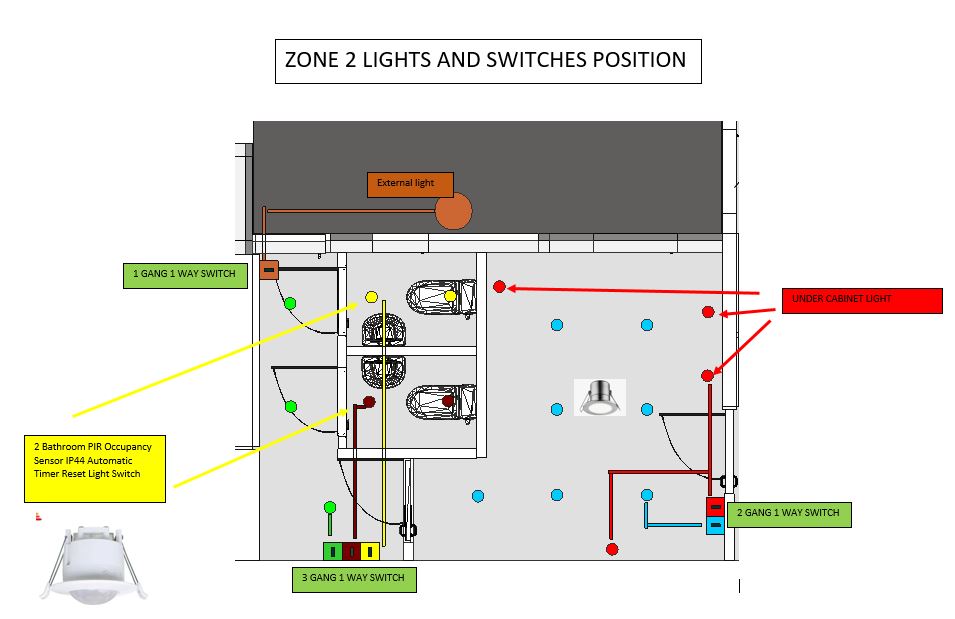 ZONE 2 LIGHTS AND SWITCHES POSITION

External light

1 GANG 1 WAY SWITCH

UNDER CABINET LIGHT

2 Bathroom PIR Occupancy Sensor IP44 Automatic Timer Reset Light Switch

2 GANG 1 WAY SWITCH

3 GANG 1 WAY SWITCH